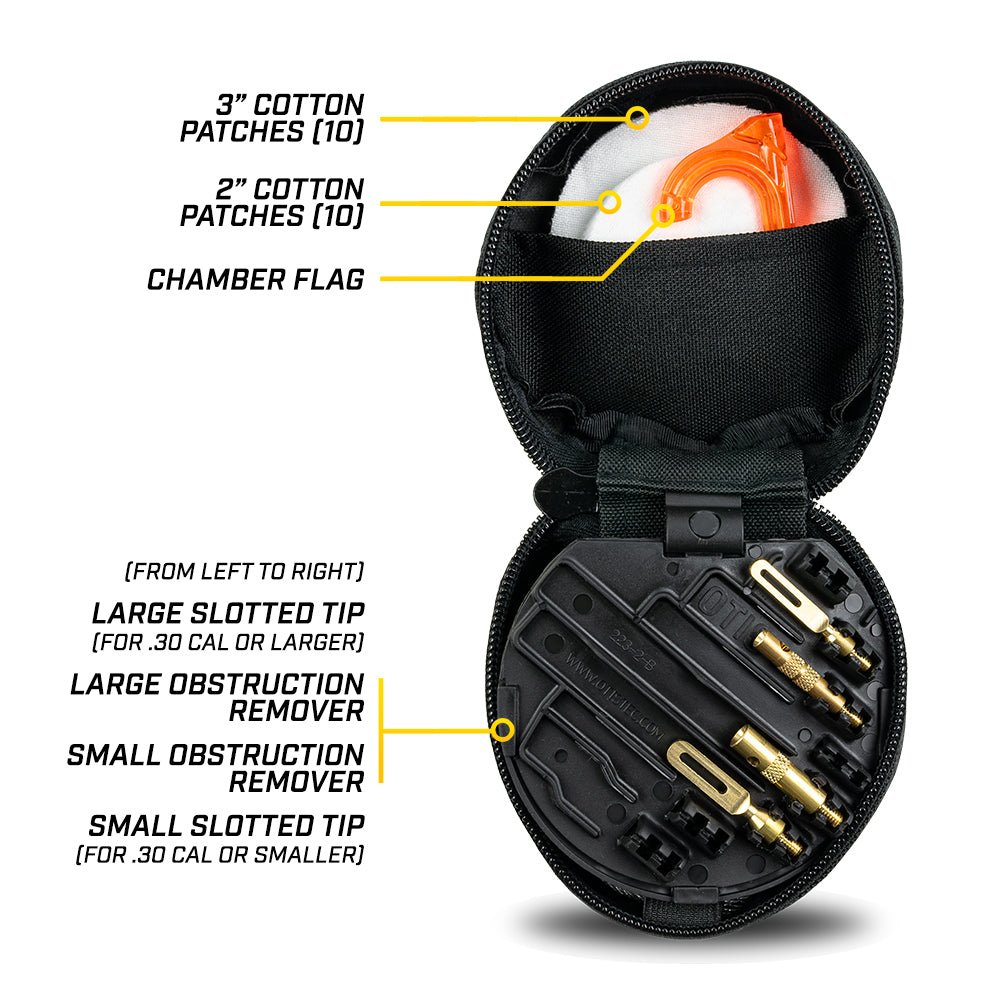 3" COTTON PATCHES (10)

2" COTTON PATCHES (10)

CHAMBER FLAG

(FROM LEFT TO RIGHT)

LARGE SLOTTED TIP
(FOR .30 CAL OR LARGER)

LARGE OBSTRUCTION REMOVER

SMALL OBSTRUCTION REMOVER

SMALL SLOTTED TIP
(FOR .30 CAL OR SMALLER)

OTIS

223-2-B

WWW.OTISTEC.COM